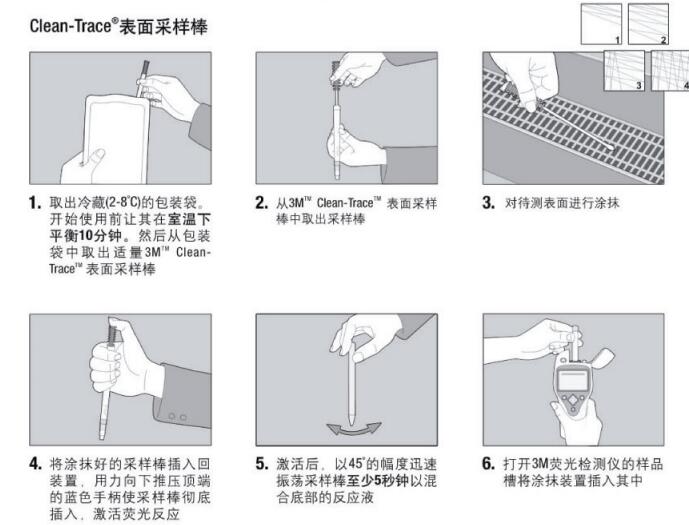 Clean-Trace®表面采样棒

1 2 3 4

1. 取出冷藏(2-8℃)的包装袋。开始使用前让其在室温下平衡10分钟。然后从包装袋中取出适量3M™ Clean-Trace™ 表面采样棒

2. 从3M™ Clean-Trace™ 表面采样棒中取出采样棒

3. 对待测表面进行涂抹

4. 将涂抹好的采样棒插入回装置，用力向下推压顶端的蓝色手柄使采样棒彻底插入，激活荧光反应

5. 激活后，以45°的幅度迅速振荡采样棒至少5秒钟以混合底部的反应液

6. 打开3M荧光检测仪的样品槽将涂抹装置插入其中